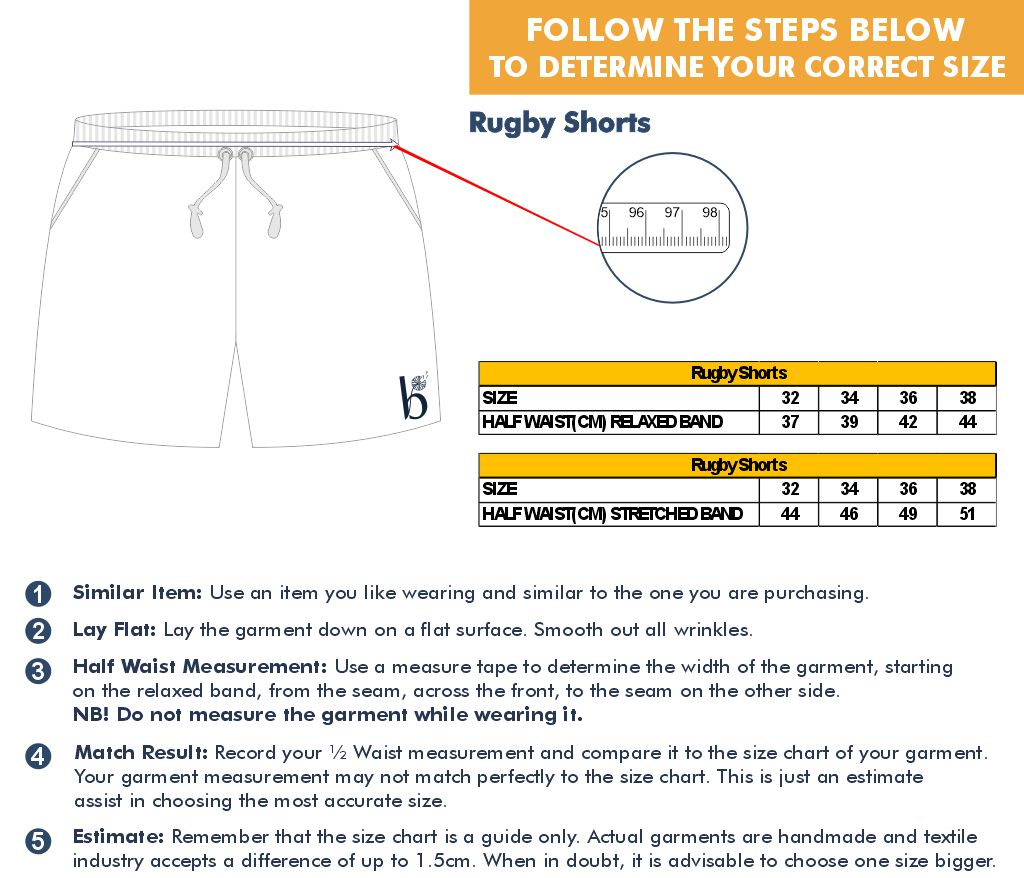 FOLLOW THE STEPS BELOW
TO DETERMINE YOUR CORRECT SIZE

Rugby Shorts

5 96 97 98

b

| Rugby Shorts | | | | |
|---|---|---|---|---|
| SIZE | 32 | 34 | 36 | 38 |
| HALF WAIST(CM) RELAXED BAND | 37 | 39 | 42 | 44 |

| Rugby Shorts | | | | |
|---|---|---|---|---|
| SIZE | 32 | 34 | 36 | 38 |
| HALF WAIST(CM) STRETCHED BAND | 44 | 46 | 49 | 51 |

1 Similar Item: Use an item you like wearing and similar to the one you are purchasing.

2 Lay Flat: Lay the garment down on a flat surface. Smooth out all wrinkles.

3 Half Waist Measurement: Use a measure tape to determine the width of the garment, starting on the relaxed band, from the seam, across the front, to the seam on the other side.
NB! Do not measure the garment while wearing it.

4 Match Result: Record your ½ Waist measurement and compare it to the size chart of your garment. Your garment measurement may not match perfectly to the size chart. This is just an estimate assist in choosing the most accurate size.

5 Estimate: Remember that the size chart is a guide only. Actual garments are handmade and textile industry accepts a difference of up to 1.5cm. When in doubt, it is advisable to choose one size bigger.