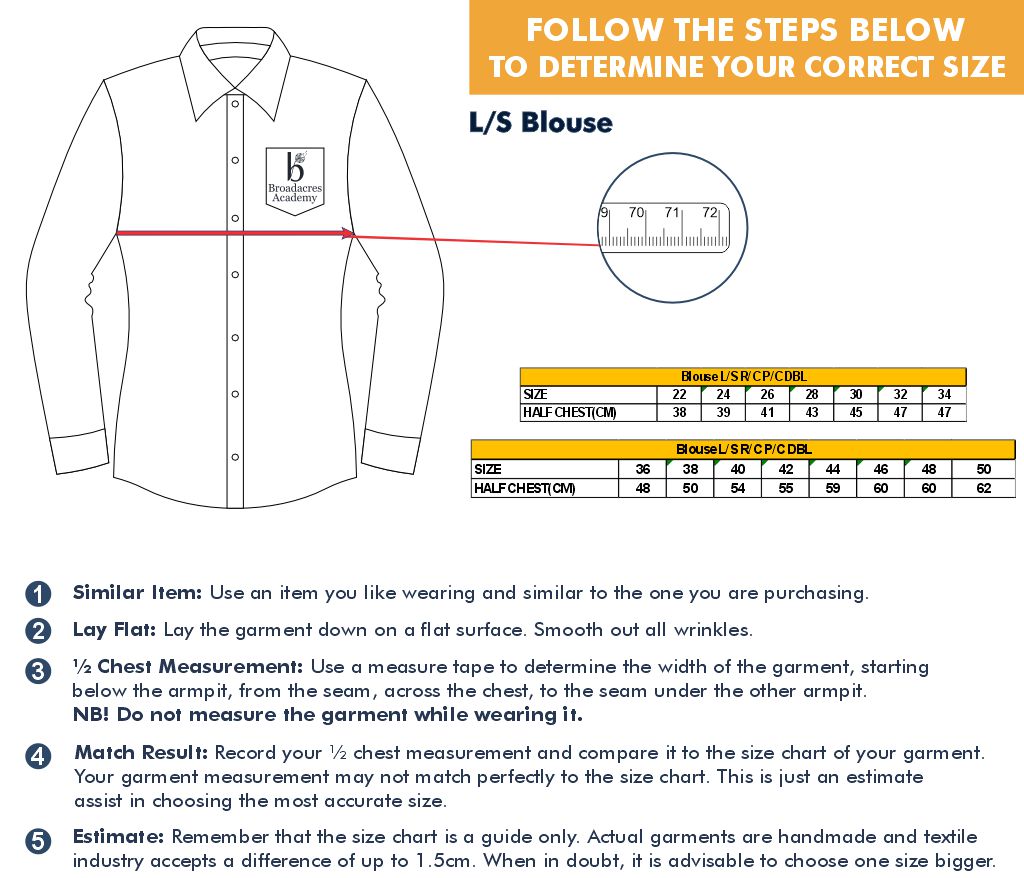 FOLLOW THE STEPS BELOW
TO DETERMINE YOUR CORRECT SIZE

L/S Blouse

b
Broadacres Academy

9 70 71 72

| Blouse L/S R/CP/CDBL | | | | | | | |
|---|---|---|---|---|---|---|---|
| SIZE | 22 | 24 | 26 | 28 | 30 | 32 | 34 |
| HALF CHEST(CM) | 38 | 39 | 41 | 43 | 45 | 47 | 47 |

| Blouse L/S R/CP/CDBL | | | | | | | | |
|---|---|---|---|---|---|---|---|---|
| SIZE | 36 | 38 | 40 | 42 | 44 | 46 | 48 | 50 |
| HALF CHEST(CM) | 48 | 50 | 54 | 55 | 59 | 60 | 60 | 62 |

1 Similar Item: Use an item you like wearing and similar to the one you are purchasing.

2 Lay Flat: Lay the garment down on a flat surface. Smooth out all wrinkles.

3 ½ Chest Measurement: Use a measure tape to determine the width of the garment, starting below the armpit, from the seam, across the chest, to the seam under the other armpit.
NB! Do not measure the garment while wearing it.

4 Match Result: Record your ½ chest measurement and compare it to the size chart of your garment. Your garment measurement may not match perfectly to the size chart. This is just an estimate assist in choosing the most accurate size.

5 Estimate: Remember that the size chart is a guide only. Actual garments are handmade and textile industry accepts a difference of up to 1.5cm. When in doubt, it is advisable to choose one size bigger.